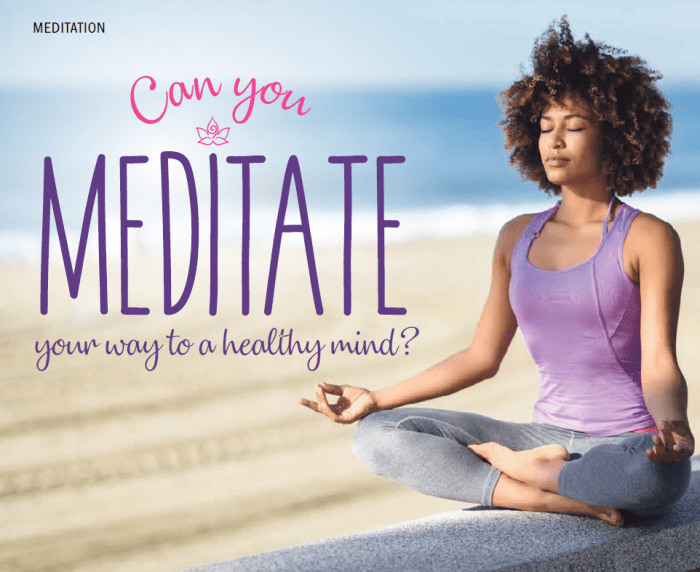 MEDITATION

Can you

MEDITATE

your way to a healthy mind?