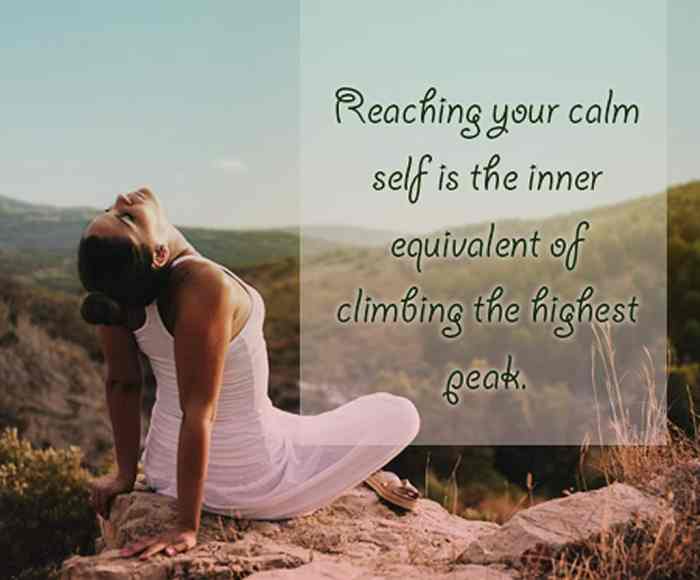 Reaching your calm self is the inner equivalent of climbing the highest peak.